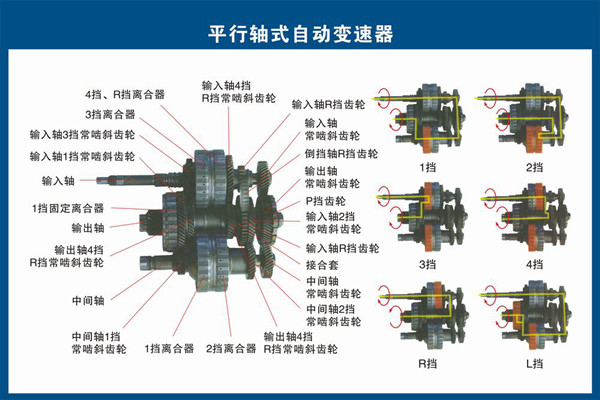 平行轴式自动变速器

4挡、R挡离合器
3挡离合器
输入轴3挡常啮斜齿轮
输入轴1挡常啮斜齿轮
输入轴
1挡固定离合器
输出轴
输出轴4挡
R挡常啮斜齿轮
中间轴
中间轴1挡
常啮斜齿轮
1挡离合器
2挡离合器

输入轴4挡
R挡常啮斜齿轮
输入轴R挡齿轮
输入轴
常啮斜齿轮
倒挡轴R挡齿轮
输出轴
常啮斜齿轮
P挡齿轮
输入轴2挡
常啮斜齿轮
输入轴R挡齿轮
接合套
中间轴
常啮斜齿轮
中间轴2挡
常啮斜齿轮
输出轴4挡
R挡常啮斜齿轮

1挡
2挡
3挡
4挡
R挡
L挡