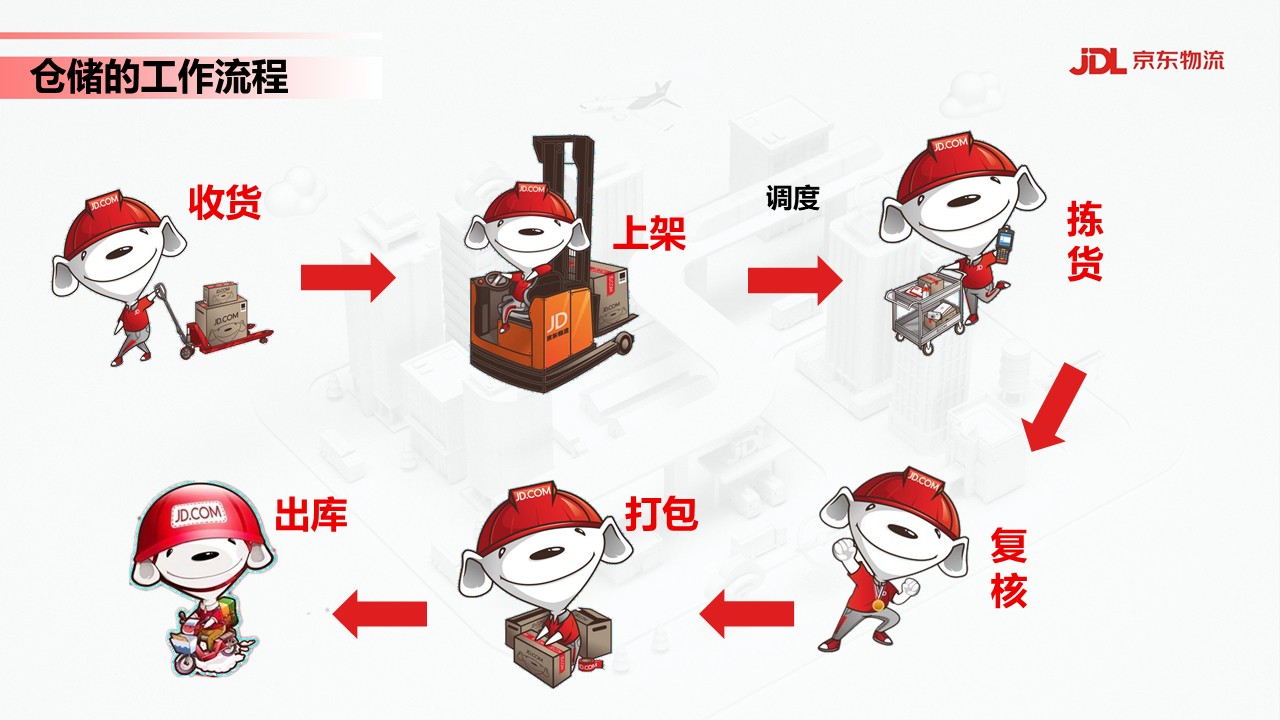 仓储的工作流程

JDL 京东物流

收货

上架

调度

拣货

复核

打包

出库